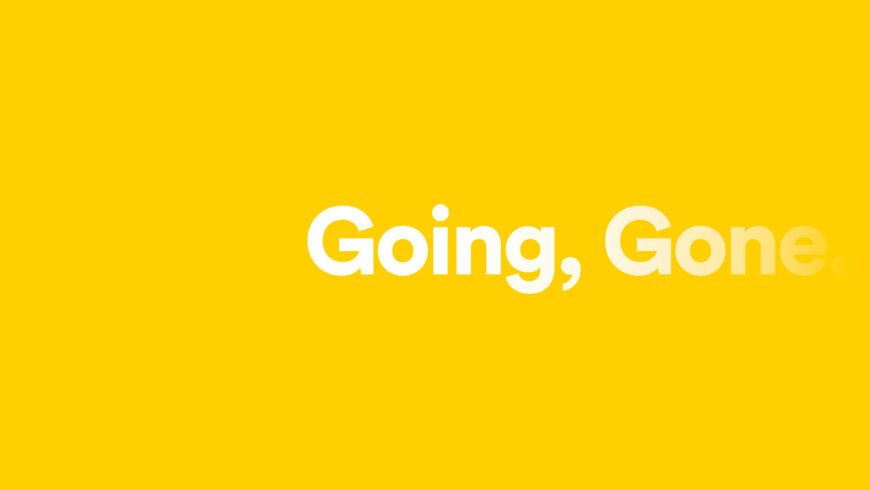 Going, Gone.